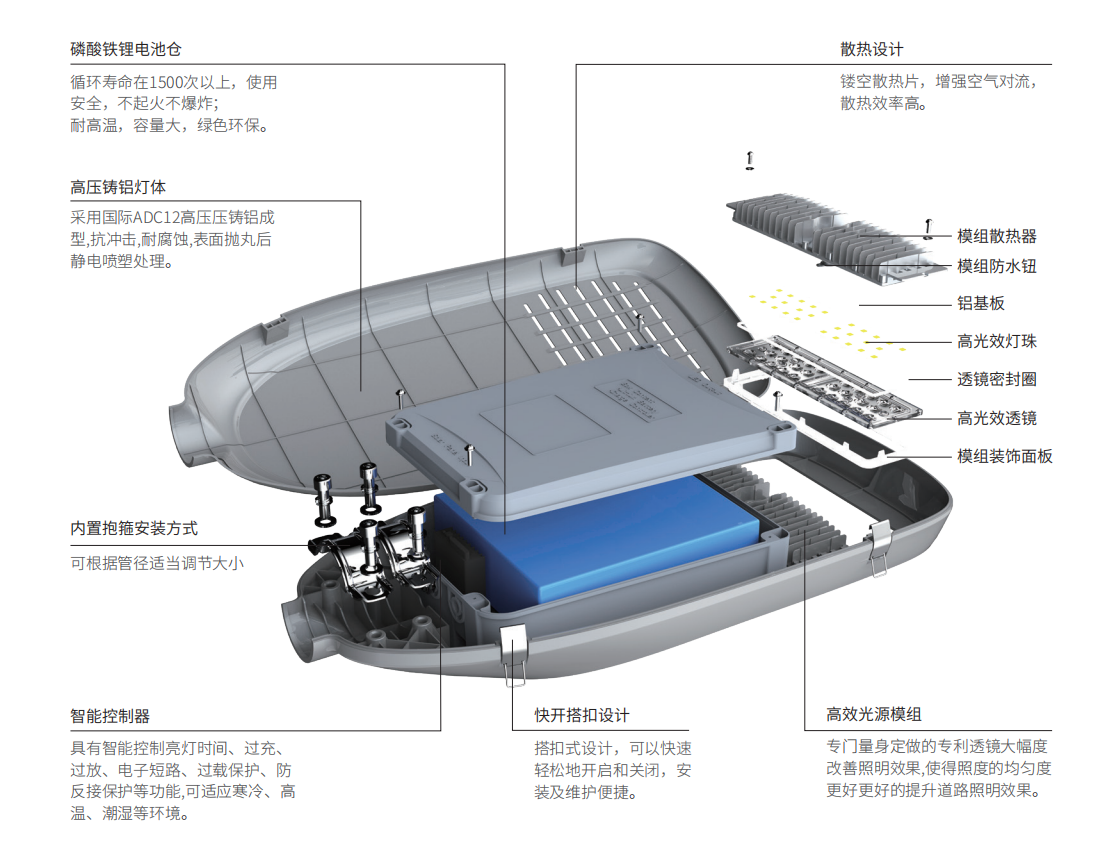 磷酸铁锂电池仓

循环寿命在1500次以上，使用安全，不起火不爆炸；耐高温，容量大，绿色环保。

高压铸铝灯体

采用国际ADC12高压压铸铝成型,抗冲击,耐腐蚀,表面抛丸后静电喷塑处理。

内置抱箍安装方式

可根据管径适当调节大小

智能控制器

具有智能控制亮灯时间、过充、过放、电子短路、过载保护、防反接保护等功能,可适应寒冷、高温、潮湿等环境。

散热设计

镂空散热片，增强空气对流，散热效率高。

模组散热器

模组防水钮

铝基板

高光效灯珠

透镜密封圈

高光效透镜

模组装饰面板

快开搭扣设计

搭扣式设计，可以快速轻松地开启和关闭，安装及维护便捷。

高效光源模组

专门量身定做的专利透镜大幅度改善照明效果,使得照度的均匀度更好更好的提升道路照明效果。